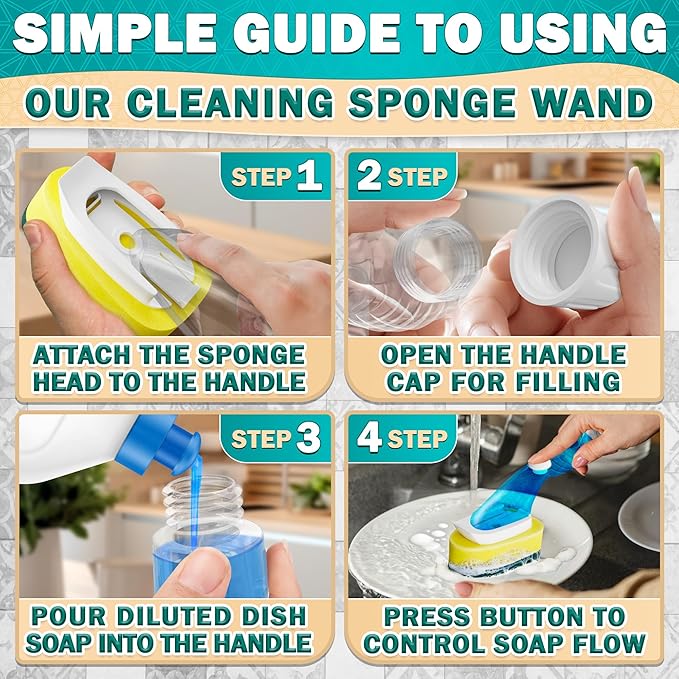 SIMPLE GUIDE TO USING
OUR CLEANING SPONGE WAND

STEP 1
ATTACH THE SPONGE HEAD TO THE HANDLE

2 STEP
OPEN THE HANDLE CAP FOR FILLING

STEP 3
POUR DILUTED DISH SOAP INTO THE HANDLE

4 STEP
PRESS BUTTON TO CONTROL SOAP FLOW