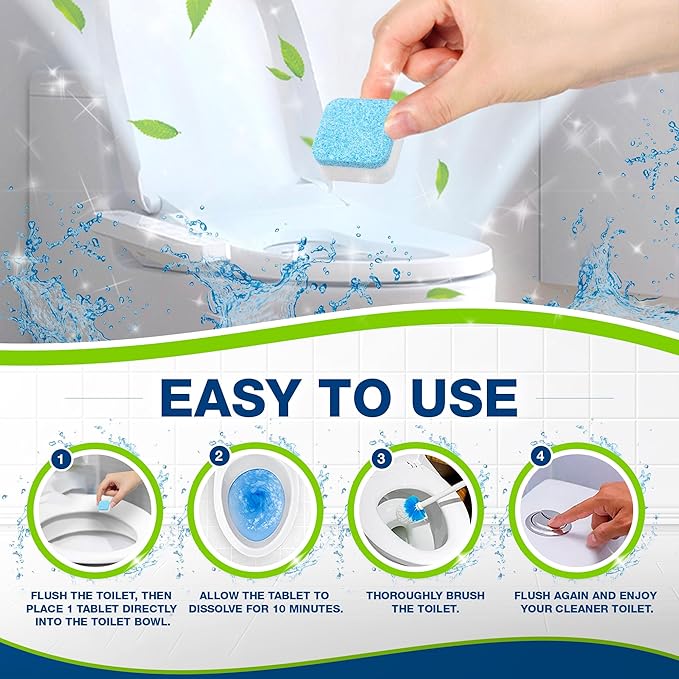 EASY TO USE

1

FLUSH THE TOILET, THEN PLACE 1 TABLET DIRECTLY INTO THE TOILET BOWL.

2

ALLOW THE TABLET TO DISSOLVE FOR 10 MINUTES.

3

THOROUGHLY BRUSH THE TOILET.

4

FLUSH AGAIN AND ENJOY YOUR CLEANER TOILET.