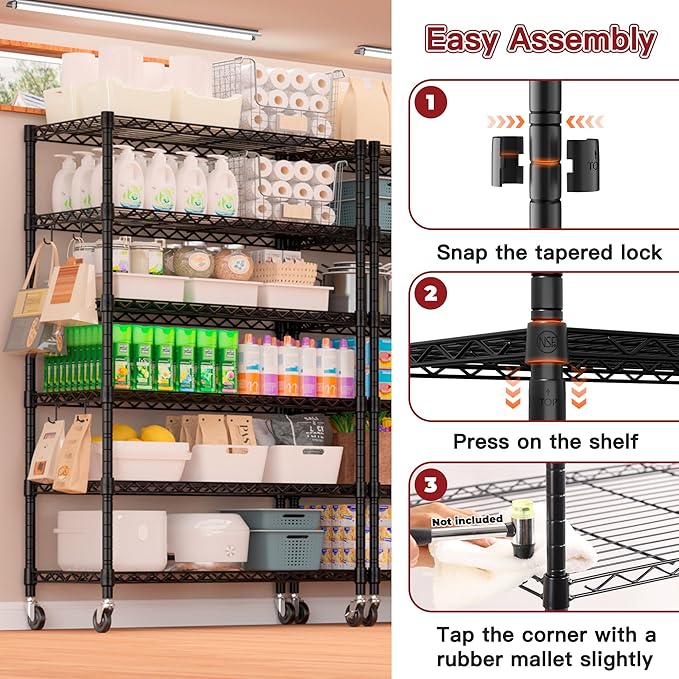 Easy Assembly

1

TOP

Snap the tapered lock

2

NSF

TOP

Press on the shelf

3

Not included

Tap the corner with a rubber mallet slightly