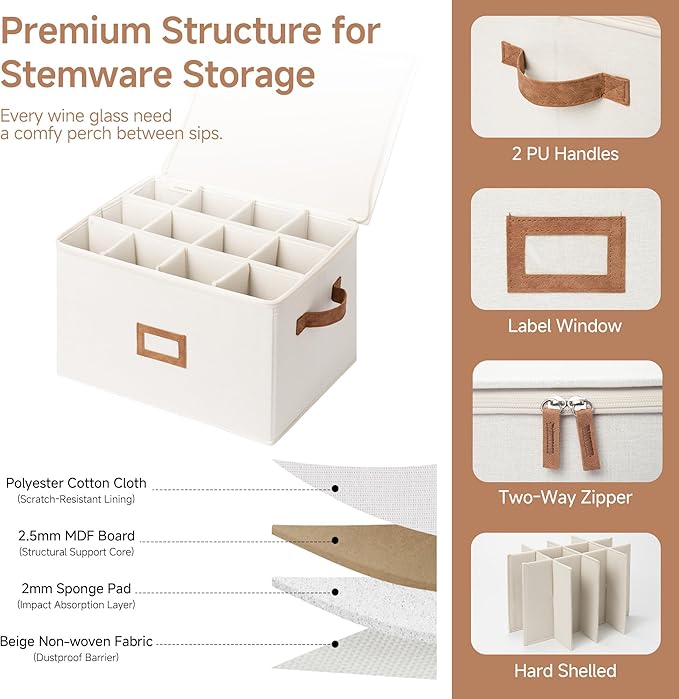 Premium Structure for Stemware Storage

Every wine glass need a comfy perch between sips.

Polyester Cotton Cloth
(Scratch-Resistant Lining)

2.5mm MDF Board
(Structural Support Core)

2mm Sponge Pad
(Impact Absorption Layer)

Beige Non-woven Fabric
(Dustproof Barrier)

2 PU Handles

Label Window

Two-Way Zipper

Hard Shelled