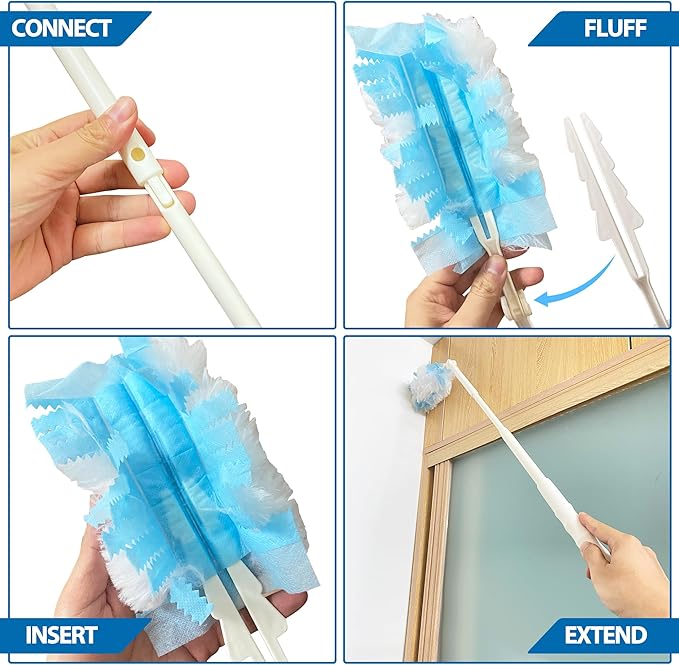 CONNECT

FLUFF

INSERT

EXTEND