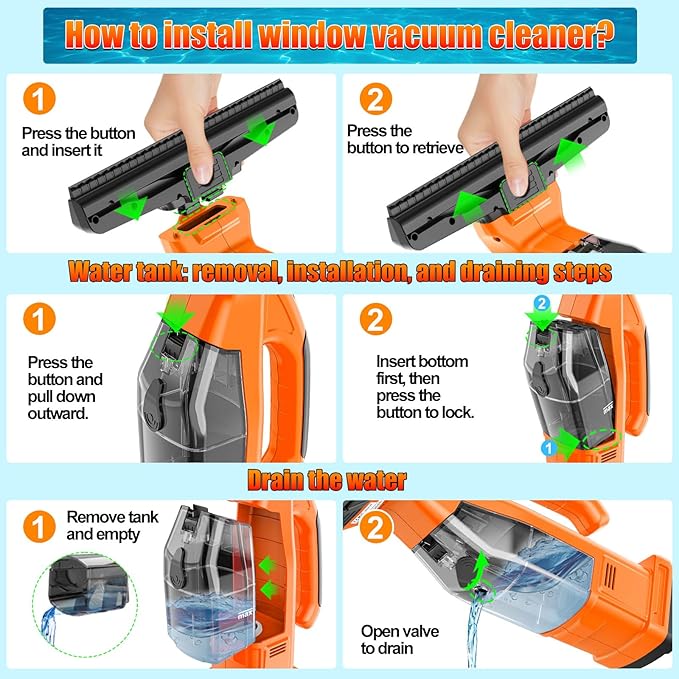 How to install window vacuum cleaner?

1
Press the button and insert it

2
Press the button to retrieve

Water tank: removal, installation, and draining steps

1
Press the button and pull down outward.

2
Insert bottom first, then press the button to lock.

2

max

1

Drain the water

1
Remove tank and empty

max

2
Open valve to drain