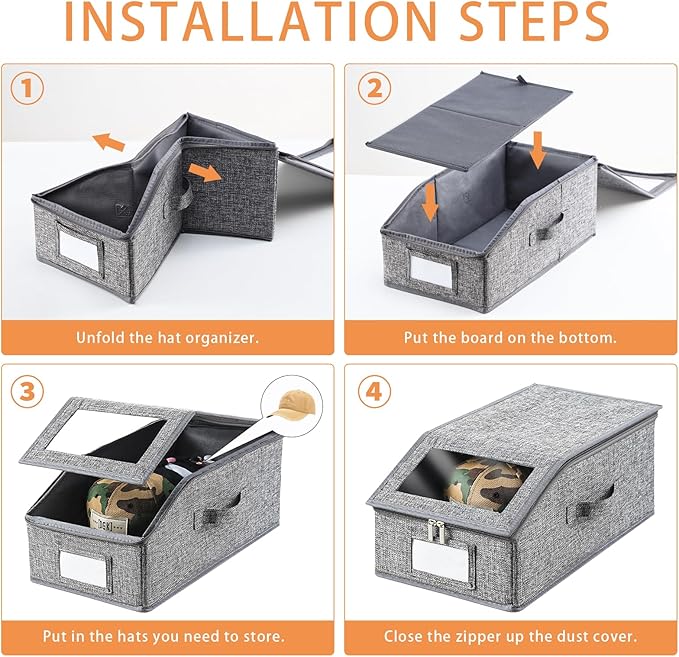 INSTALLATION STEPS

1

Unfold the hat organizer.

2

Put the board on the bottom.

3

Put in the hats you need to store.

4

Close the zipper up the dust cover.