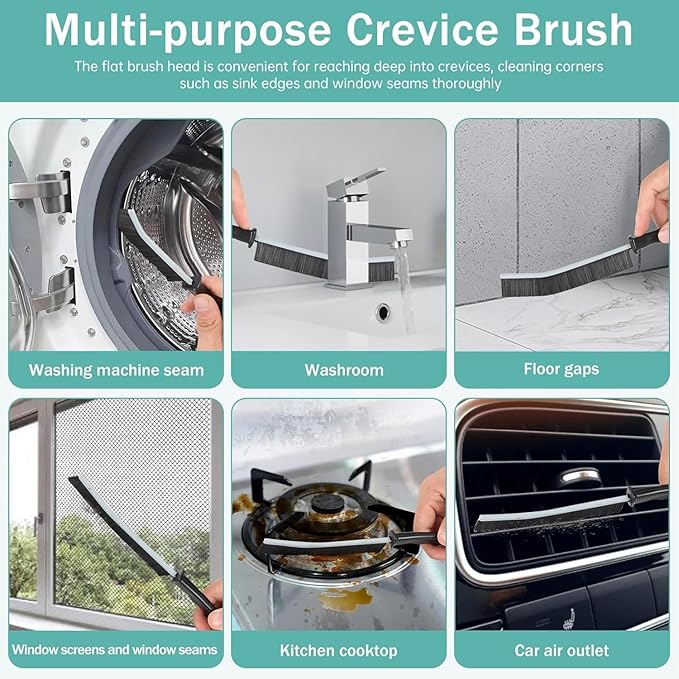 Multi-purpose Crevice Brush

The flat brush head is convenient for reaching deep into crevices, cleaning corners such as sink edges and window seams thoroughly

Washing machine seam

Washroom

Floor gaps

Window screens and window seams

Kitchen cooktop

Car air outlet