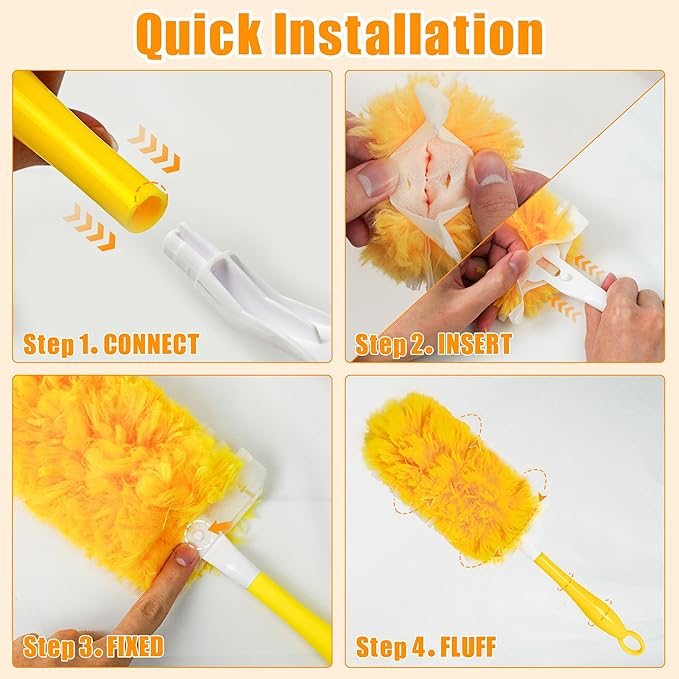 Quick Installation

Step 1. CONNECT

Step 2. INSERT

Step 3. FIXED

Step 4. FLUFF