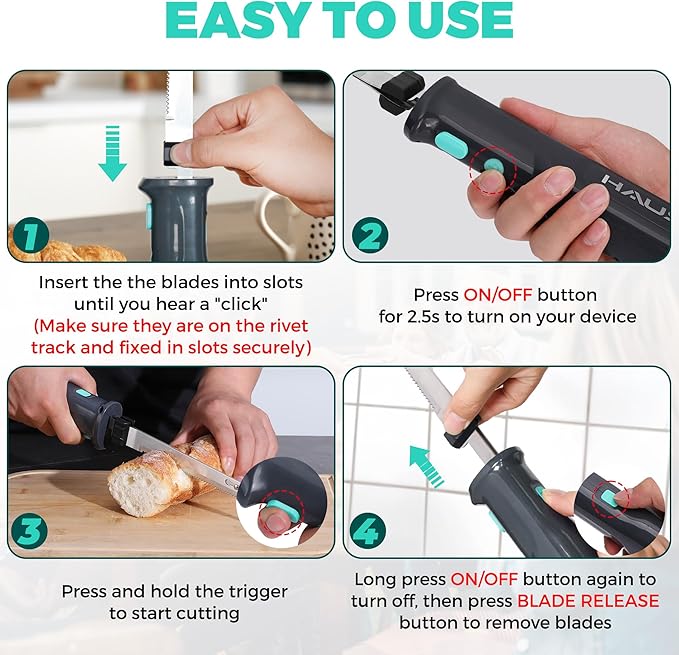 EASY TO USE

1

Insert the the blades into slots until you hear a "click" (Make sure they are on the rivet track and fixed in slots securely)

HAUS

2

Press ON/OFF button for 2.5s to turn on your device

3

Press and hold the trigger to start cutting

4

Long press ON/OFF button again to turn off, then press BLADE RELEASE button to remove blades