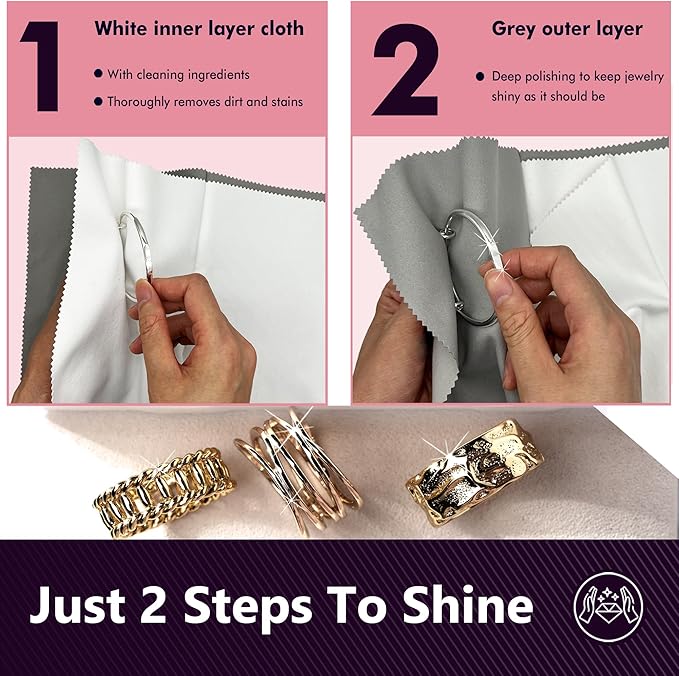 1

White inner layer cloth

● With cleaning ingredients

● Thoroughly removes dirt and stains

2

Grey outer layer

● Deep polishing to keep jewelry shiny as it should be

Just 2 Steps To Shine