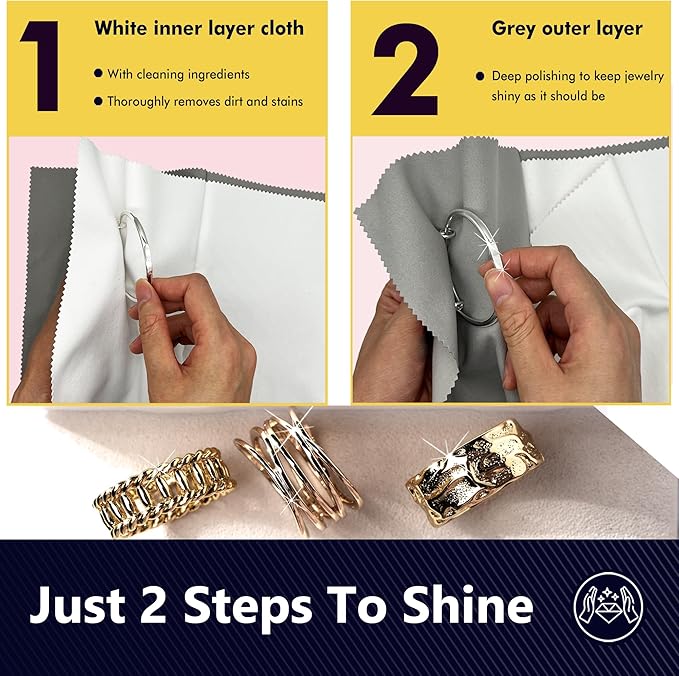 1

White inner layer cloth

● With cleaning ingredients

● Thoroughly removes dirt and stains

2

Grey outer layer

● Deep polishing to keep jewelry shiny as it should be

Just 2 Steps To Shine