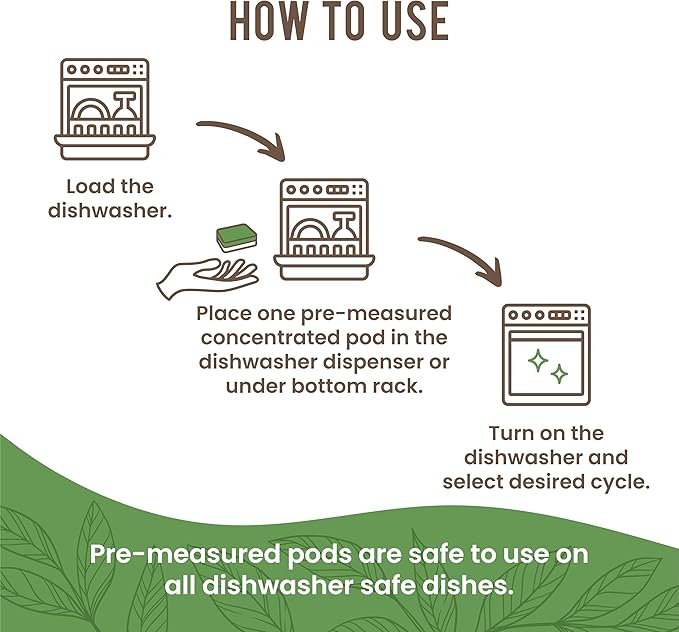 HOW TO USE

Load the dishwasher.

Place one pre-measured concentrated pod in the dishwasher dispenser or under bottom rack.

Turn on the dishwasher and select desired cycle.

Pre-measured pods are safe to use on all dishwasher safe dishes.