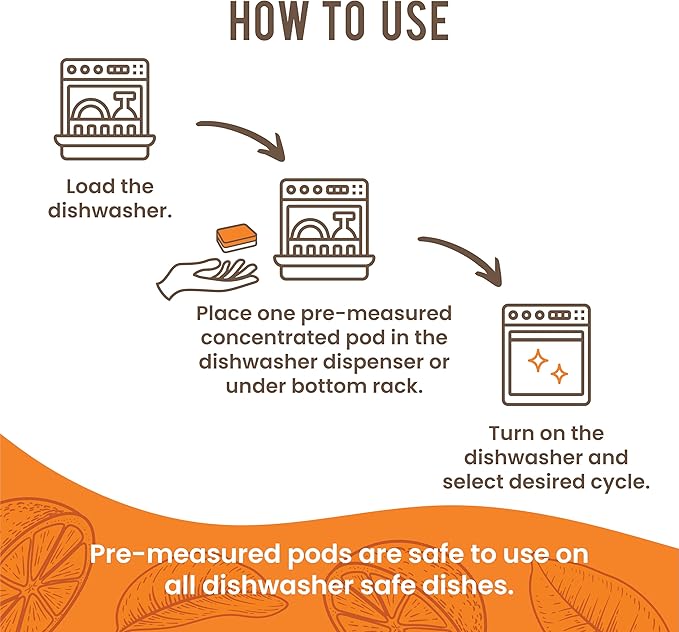 HOW TO USE

Load the dishwasher.

Place one pre-measured concentrated pod in the dishwasher dispenser or under bottom rack.

Turn on the dishwasher and select desired cycle.

Pre-measured pods are safe to use on all dishwasher safe dishes.