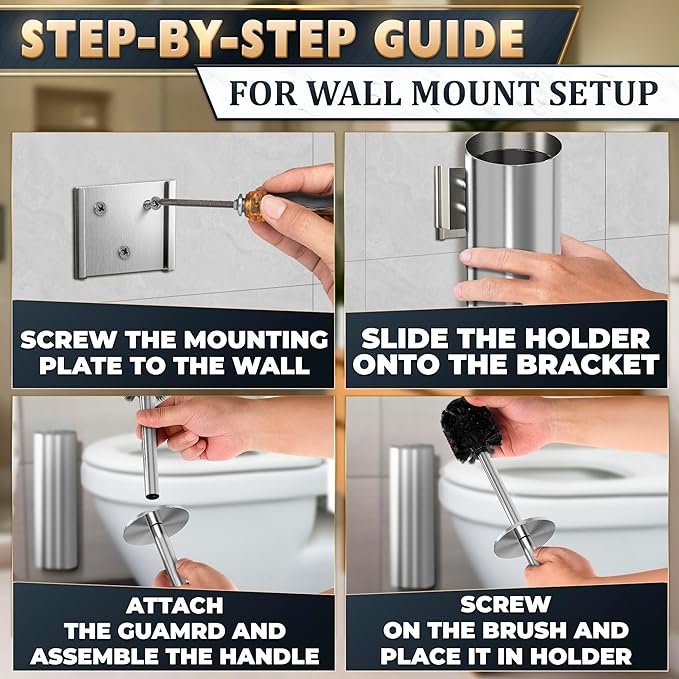 STEP-BY-STEP GUIDE
FOR WALL MOUNT SETUP

SCREW THE MOUNTING PLATE TO THE WALL

SLIDE THE HOLDER ONTO THE BRACKET

ATTACH THE GUAMRD AND ASSEMBLE THE HANDLE

SCREW ON THE BRUSH AND PLACE IT IN HOLDER