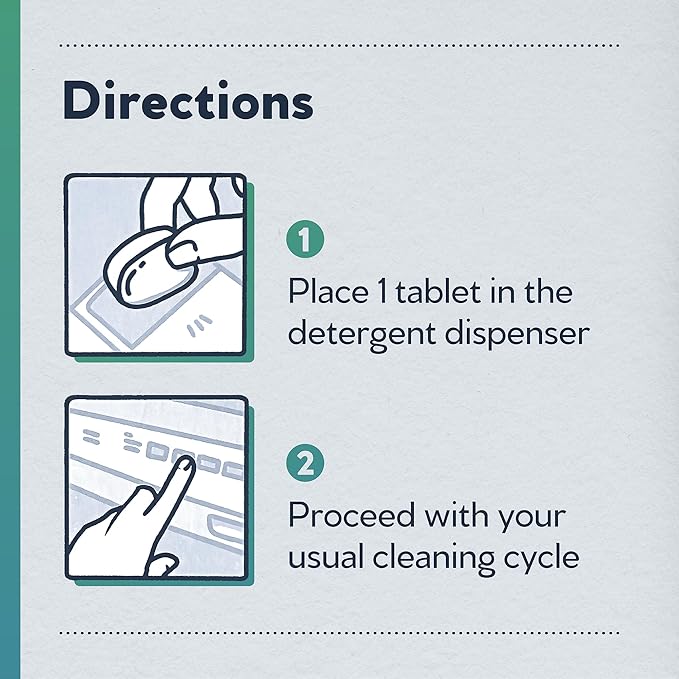 Directions

1
Place 1 tablet in the detergent dispenser

2
Proceed with your usual cleaning cycle