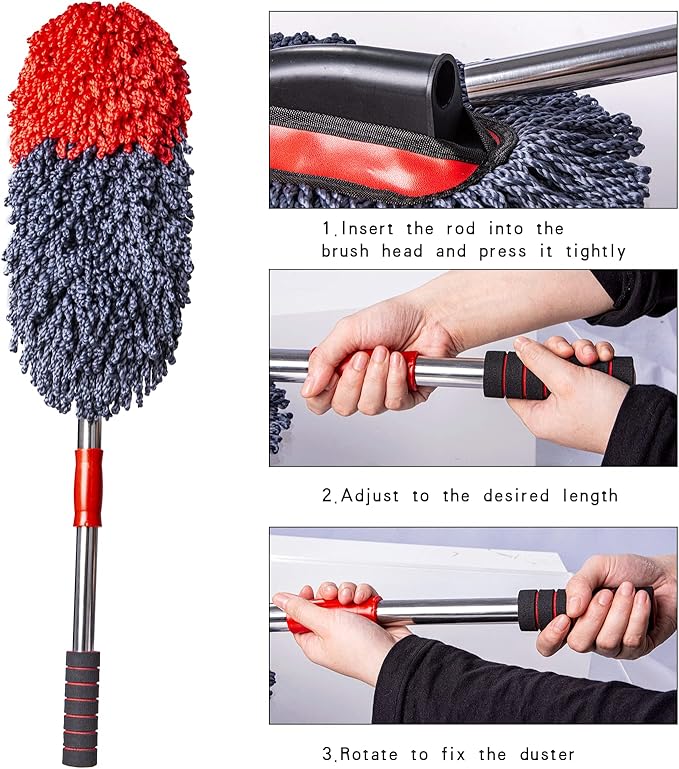 1.Insert the rod into the brush head and press it tightly

2.Adjust to the desired length

3.Rotate to fix the duster