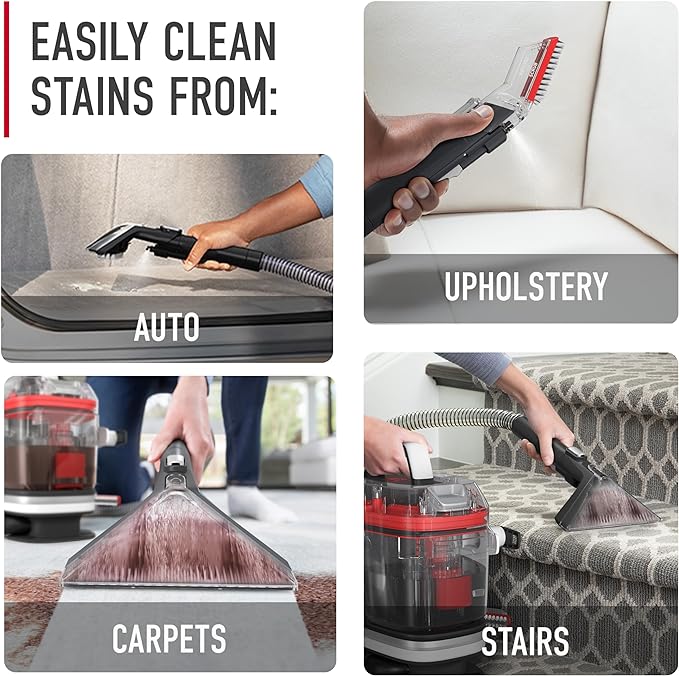 EASILY CLEAN STAINS FROM:

AUTO

UPHOLSTERY

CARPETS

STAIRS