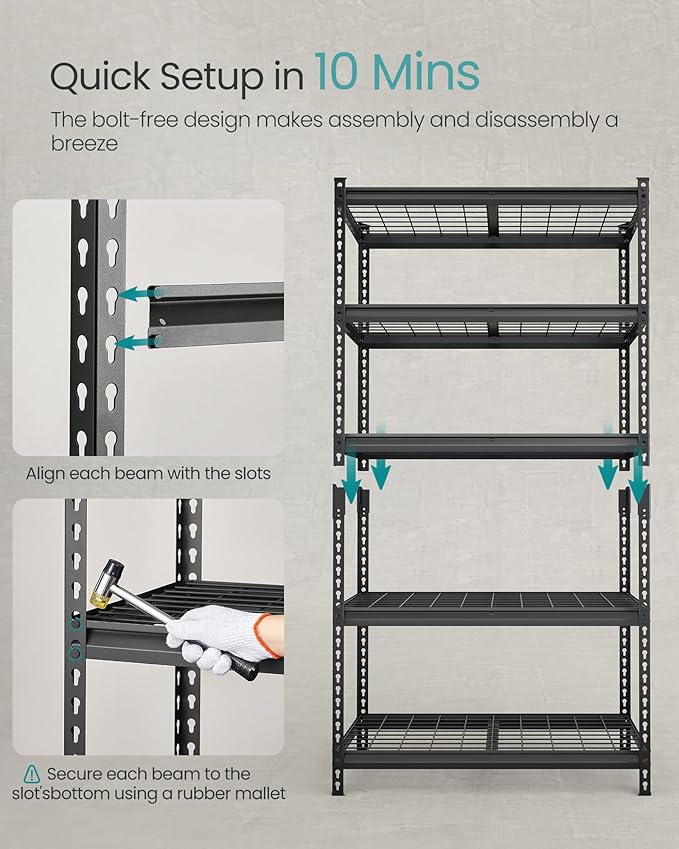 Quick Setup in 10 Mins

The bolt-free design makes assembly and disassembly a breeze

Align each beam with the slots

Secure each beam to the slot'sbottom using a rubber mallet