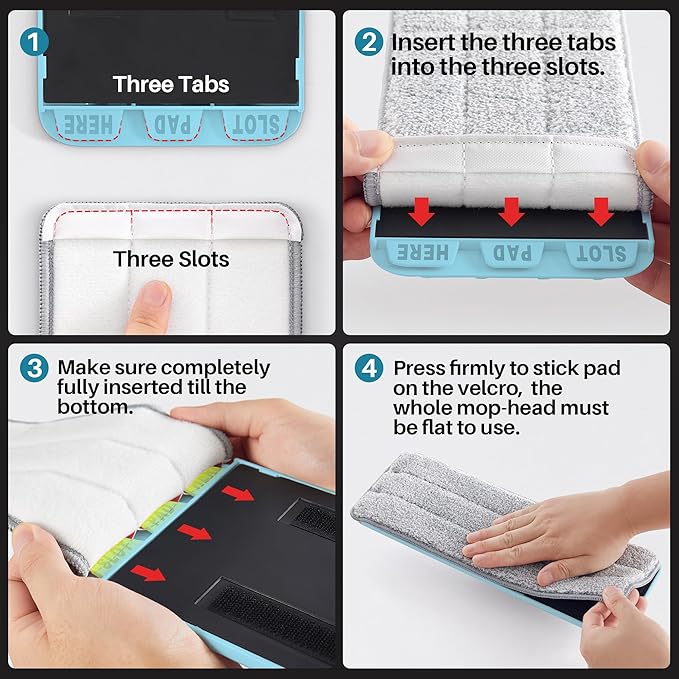 1

Three Tabs

HERE PAD SLOT

Three Slots

2 Insert the three tabs into the three slots.

HERE PAD SLOT

3 Make sure completely fully inserted till the bottom.

4 Press firmly to stick pad on the velcro, the whole mop-head must be flat to use.