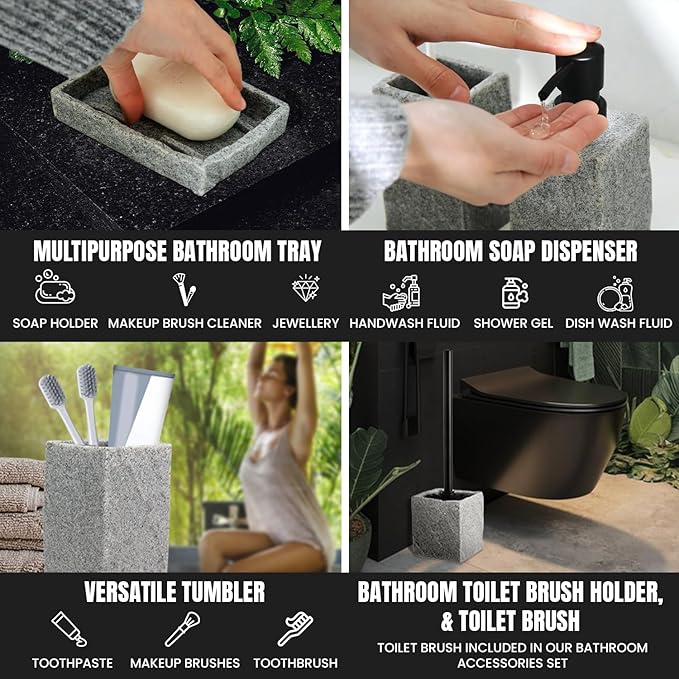 MULTIPURPOSE BATHROOM TRAY

SOAP HOLDER MAKEUP BRUSH CLEANER JEWELLERY

BATHROOM SOAP DISPENSER

HANDWASH FLUID SHOWER GEL DISH WASH FLUID

VERSATILE TUMBLER

TOOTHPASTE MAKEUP BRUSHES TOOTHBRUSH

BATHROOM TOILET BRUSH HOLDER, & TOILET BRUSH

TOILET BRUSH INCLUDED IN OUR BATHROOM ACCESSORIES SET