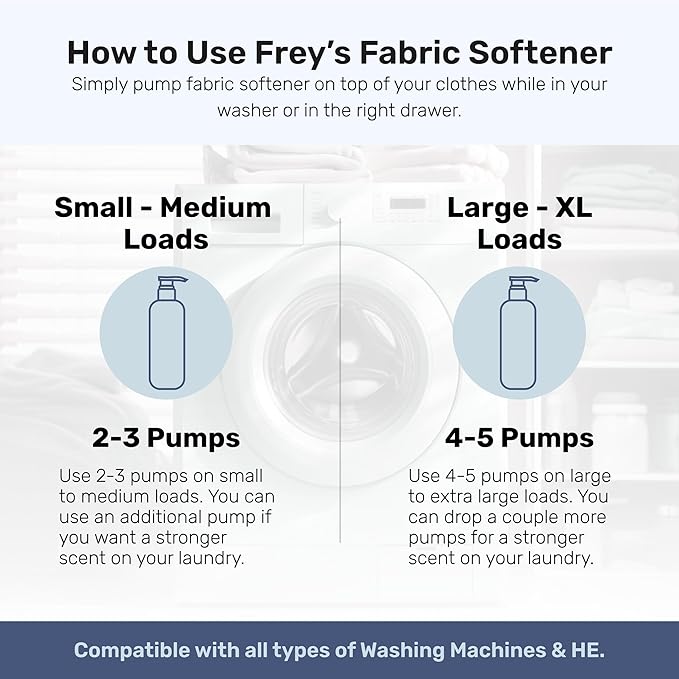 How to Use Frey's Fabric Softener

Simply pump fabric softener on top of your clothes while in your washer or in the right drawer.

Small - Medium Loads

2-3 Pumps

Use 2-3 pumps on small to medium loads. You can use an additional pump if you want a stronger scent on your laundry.

Large - XL Loads

4-5 Pumps

Use 4-5 pumps on large to extra large loads. You can drop a couple more pumps for a stronger scent on your laundry.

Compatible with all types of Washing Machines & HE.