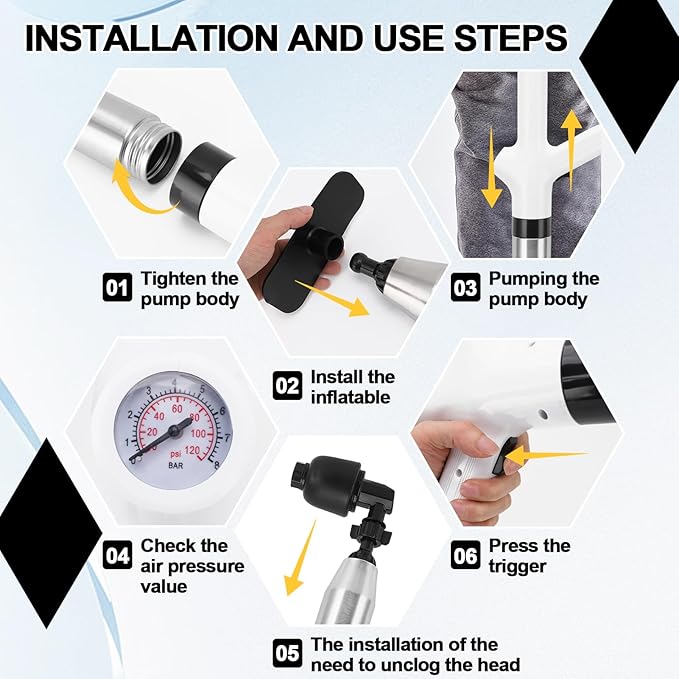 INSTALLATION AND USE STEPS

01 Tighten the pump body

02 Install the inflatable

03 Pumping the pump body

1 2 3 4 5 6 7 8
20 40 60 80 100 120
psi
BAR

04 Check the air pressure value

05 The installation of the need to unclog the head

06 Press the trigger