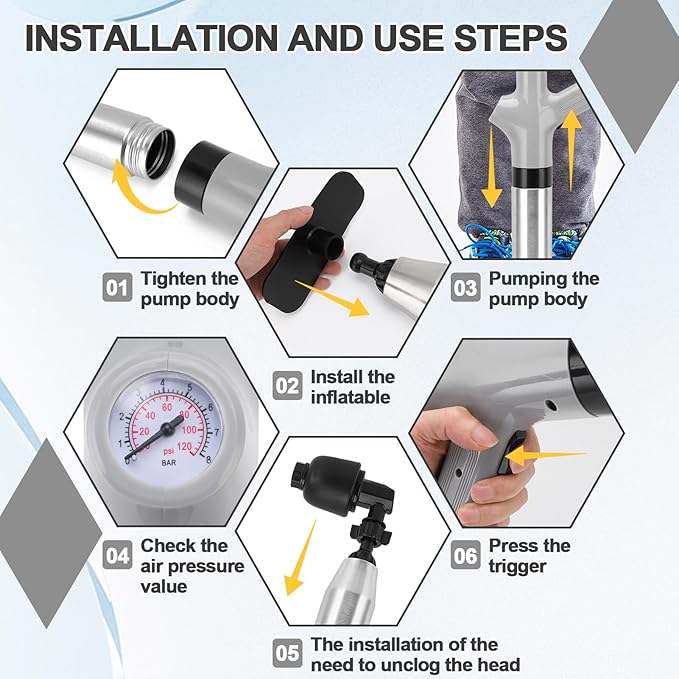 INSTALLATION AND USE STEPS

01 Tighten the pump body

02 Install the inflatable

03 Pumping the pump body

0 1 2 3 4 5 6 7 8
20 40 60 80 100 120
psi
BAR

04 Check the air pressure value

05 The installation of the need to unclog the head

06 Press the trigger