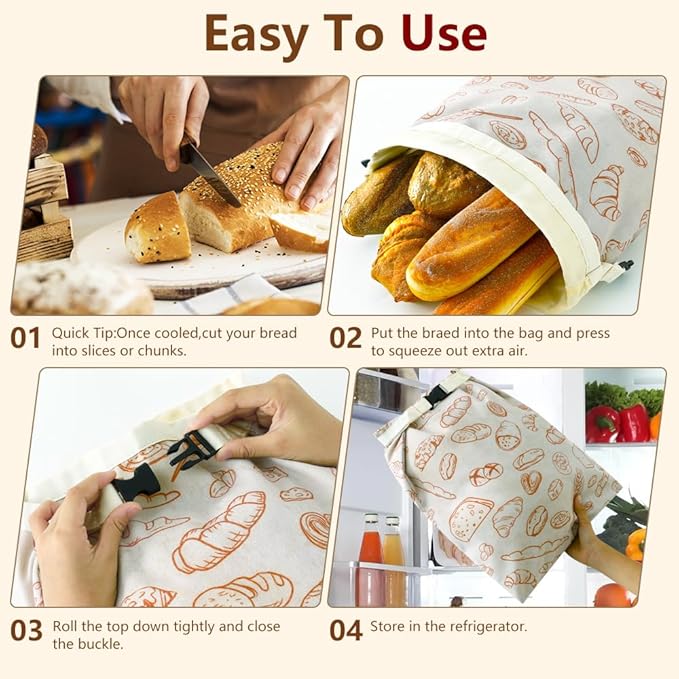 Easy To Use

01 Quick Tip:Once cooled,cut your bread into slices or chunks.

02 Put the braed into the bag and press to squeeze out extra air.

03 Roll the top down tightly and close the buckle.

04 Store in the refrigerator.