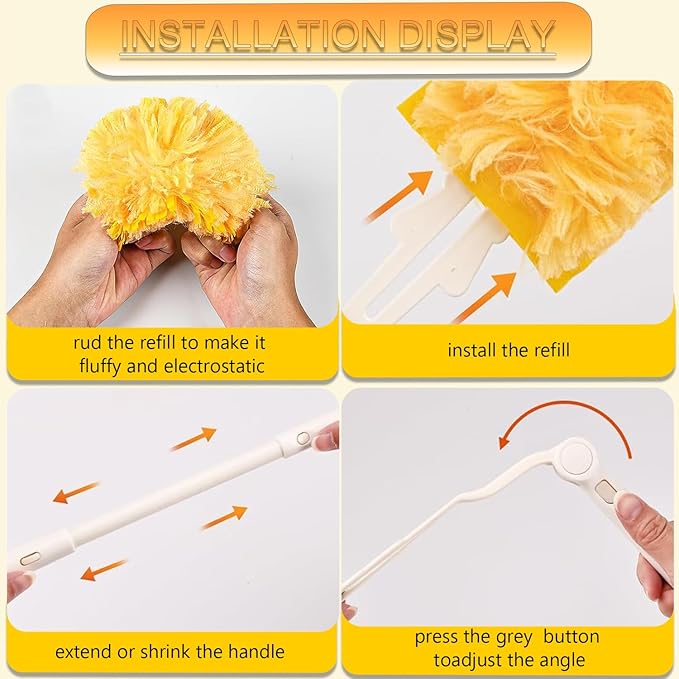 INSTALLATION DISPLAY

rud the refill to make it fluffy and electrostatic

install the refill

extend or shrink the handle

press the grey  button toadjust the angle