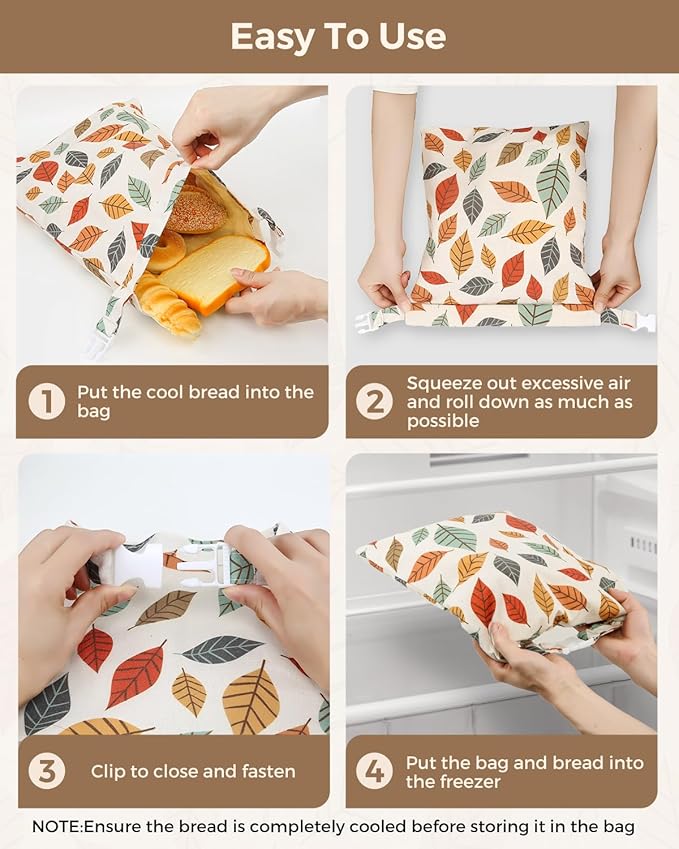 Easy To Use

1 Put the cool bread into the bag

2 Squeeze out excessive air and roll down as much as possible

3 Clip to close and fasten

4 Put the bag and bread into the freezer

NOTE:Ensure the bread is completely cooled before storing it in the bag