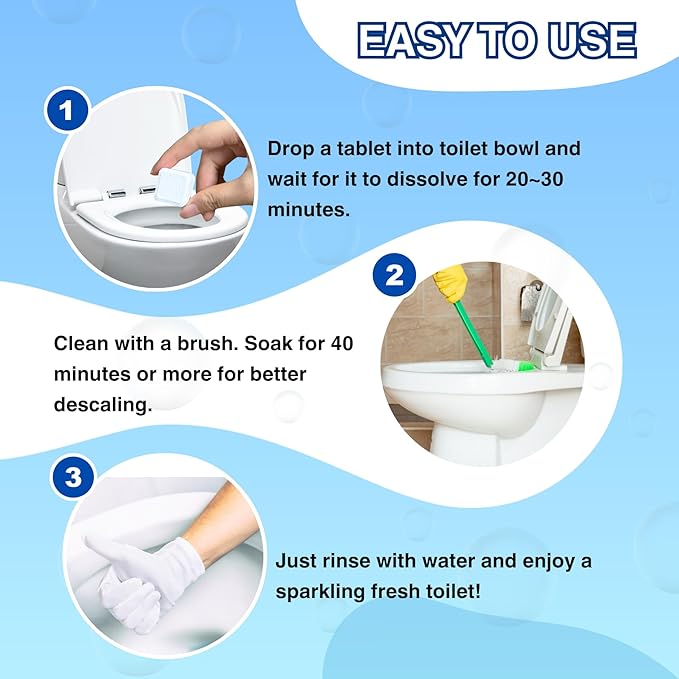 EASY TO USE

1

Drop a tablet into toilet bowl and wait for it to dissolve for 20~30 minutes.

2

Clean with a brush. Soak for 40 minutes or more for better descaling.

3

Just rinse with water and enjoy a sparkling fresh toilet!