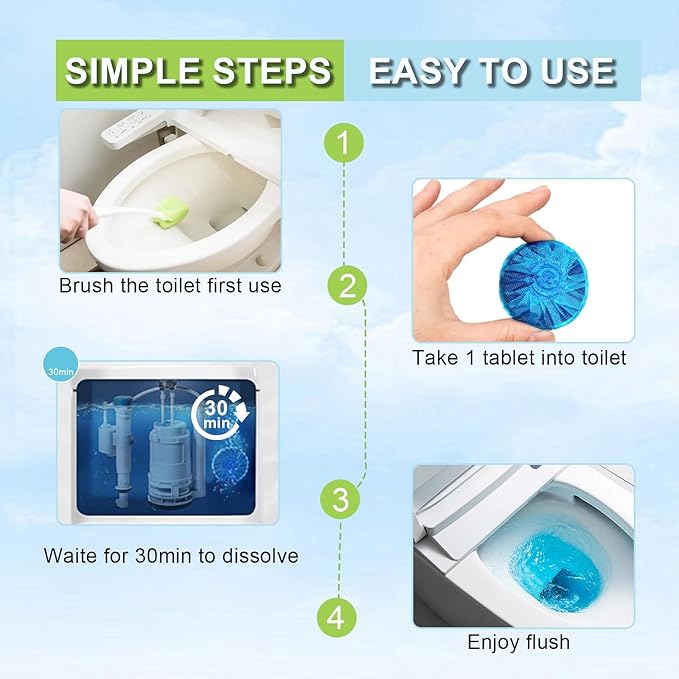 SIMPLE STEPS EASY TO USE

1

Brush the toilet first use

2

Take 1 tablet into toilet

30min

30 min

3

Waite for 30min to dissolve

4

Enjoy flush