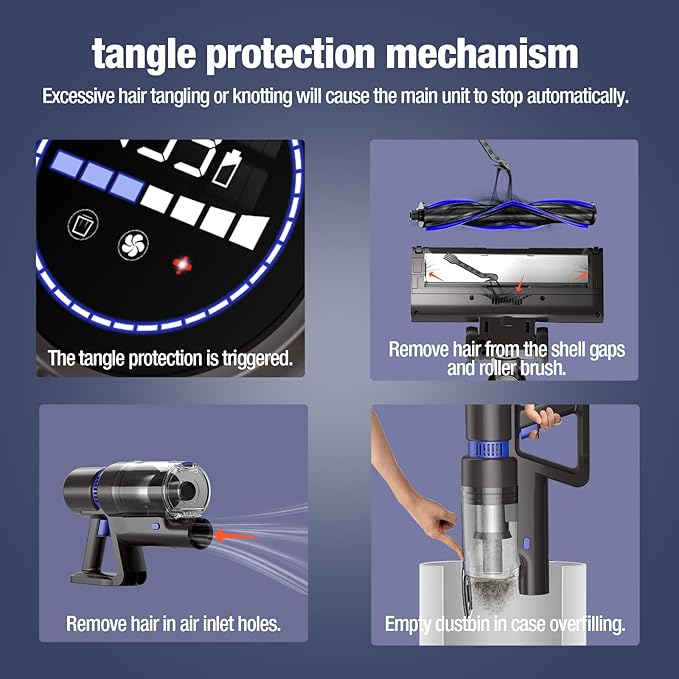 tangle protection mechanism

Excessive hair tangling or knotting will cause the main unit to stop automatically.

The tangle protection is triggered.

Remove hair from the shell gaps and roller brush.

Remove hair in air inlet holes.

Empty dustbin in case overfilling.