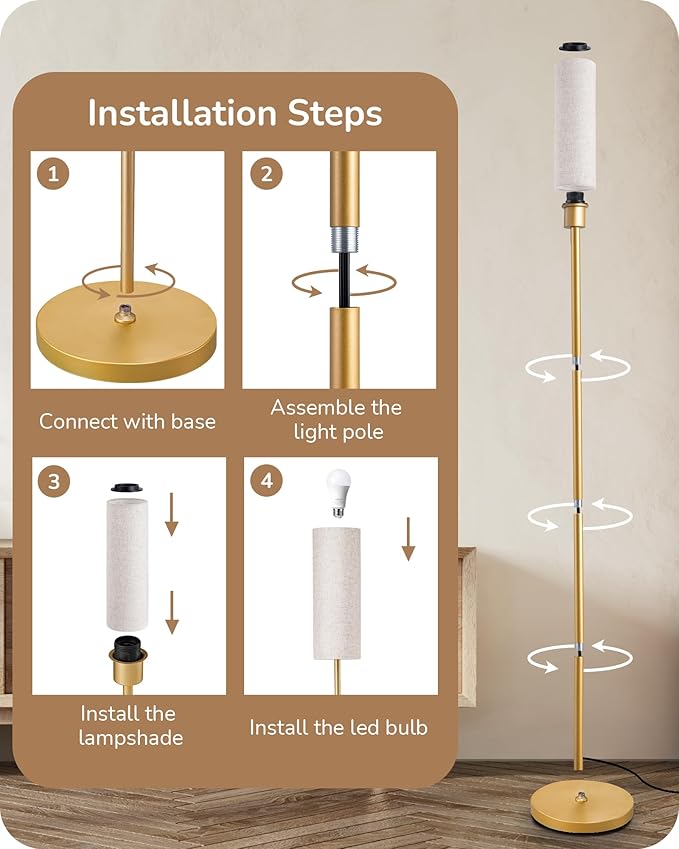 Installation Steps

1

Connect with base

2

Assemble the light pole

3

Install the lampshade

4

Install the led bulb