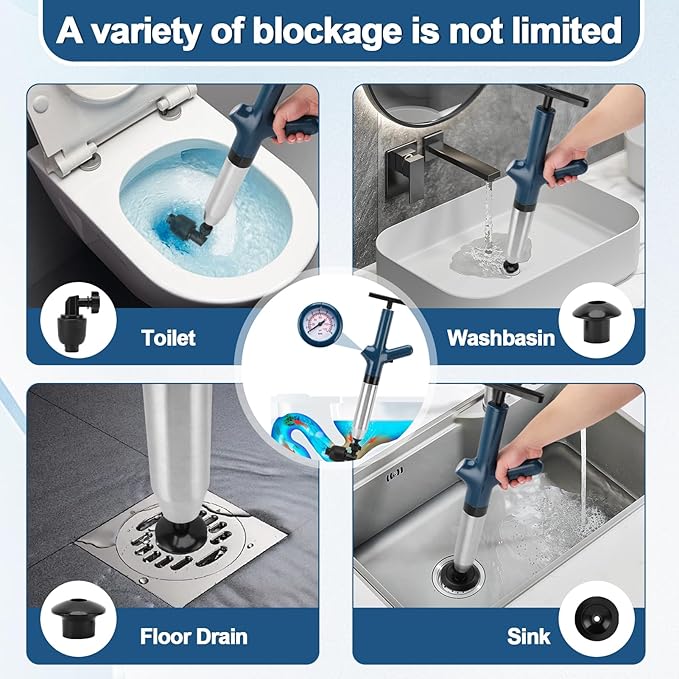 A variety of blockage is not limited

Toilet

Washbasin

Floor Drain

Sink