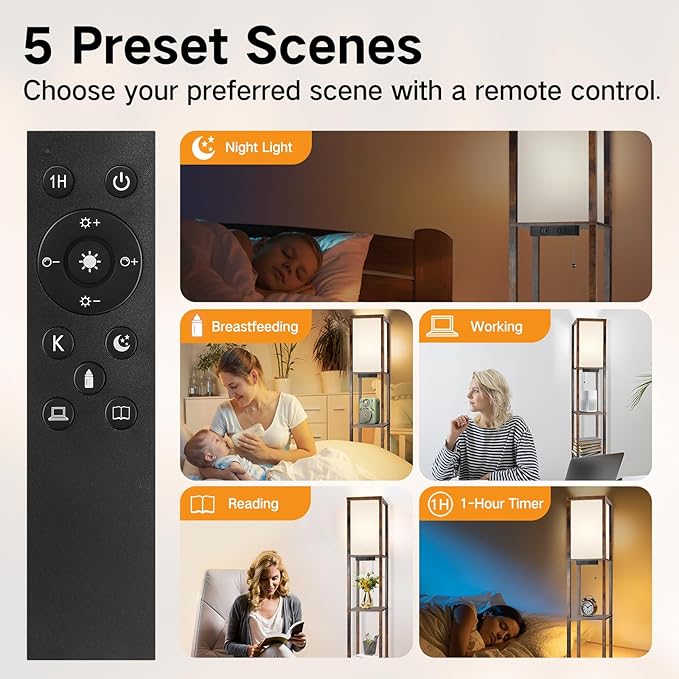 5 Preset Scenes
Choose your preferred scene with a remote control.

1H

K

Night Light

Breastfeeding

Working

Reading

1H 1-Hour Timer