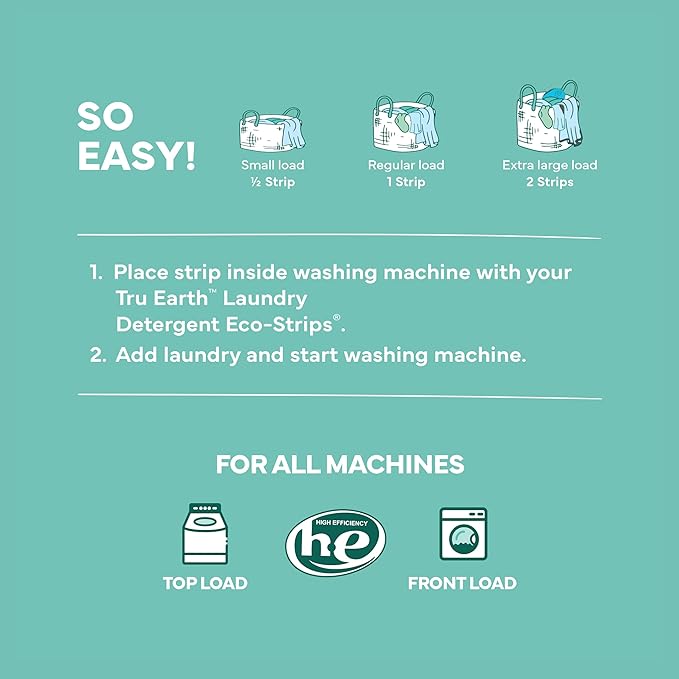 SO EASY!

Small load
½ Strip

Regular load
1 Strip

Extra large load
2 Strips

1. Place strip inside washing machine with your Tru Earth™ Laundry Detergent Eco-Strips®.
2. Add laundry and start washing machine.

FOR ALL MACHINES

TOP LOAD

HIGH EFFICIENCY
he

FRONT LOAD