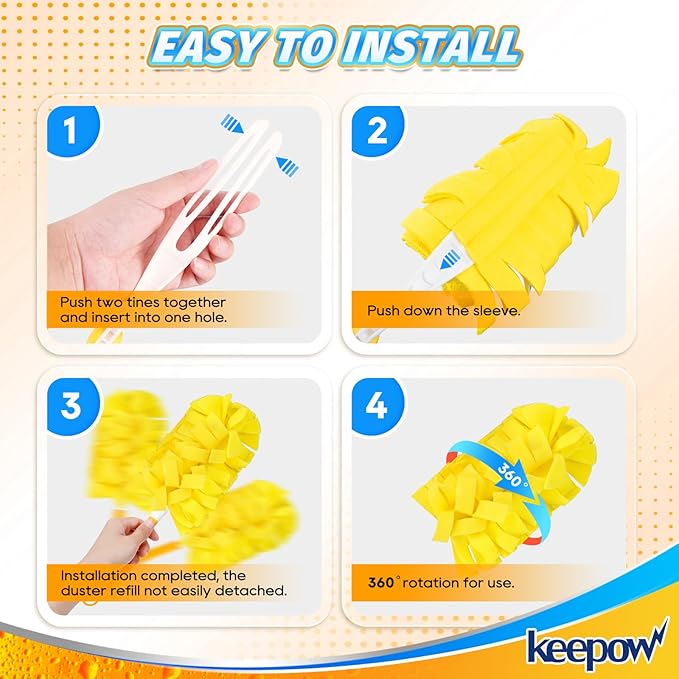 EASY TO INSTALL

1

Push two tines together and insert into one hole.

2

Push down the sleeve.

3

Installation completed, the duster refill not easily detached.

4

360°

360° rotation for use.

keepow