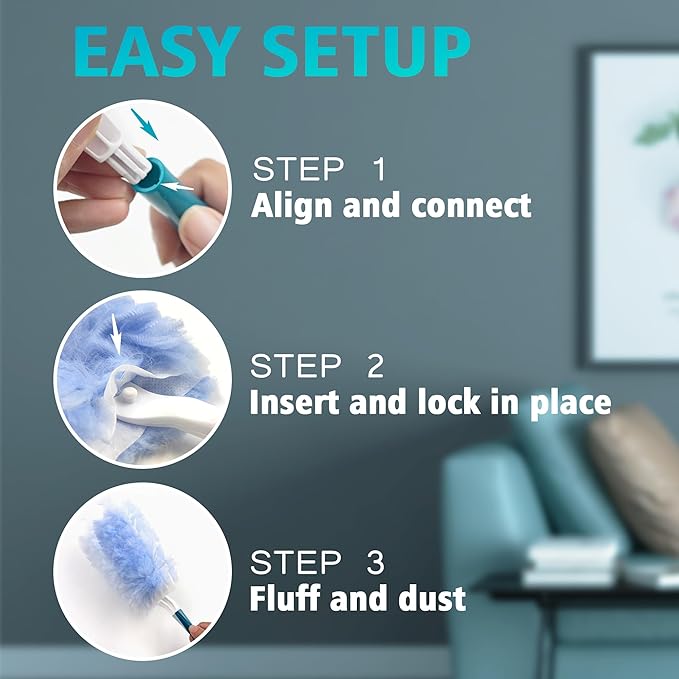 EASY SETUP

STEP 1
Align and connect

STEP 2
Insert and lock in place

STEP 3
Fluff and dust