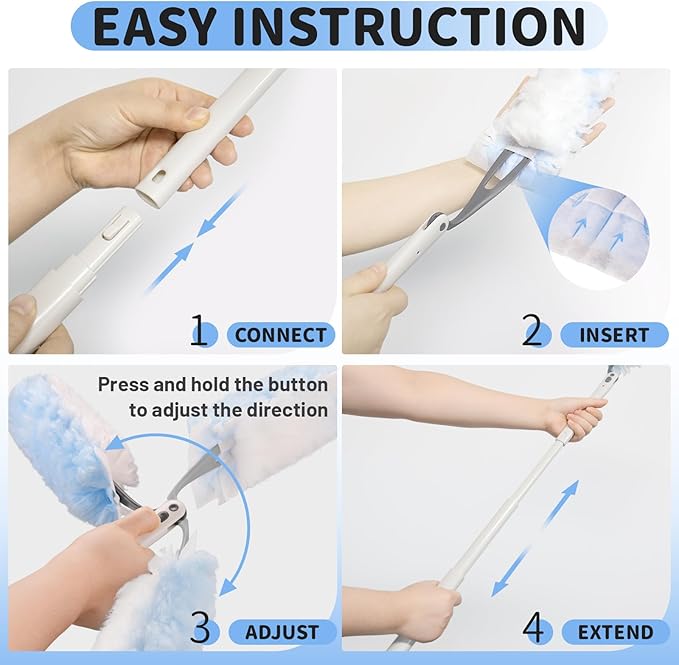 EASY INSTRUCTION

1 CONNECT

2 INSERT

Press and hold the button to adjust the direction

3 ADJUST

4 EXTEND