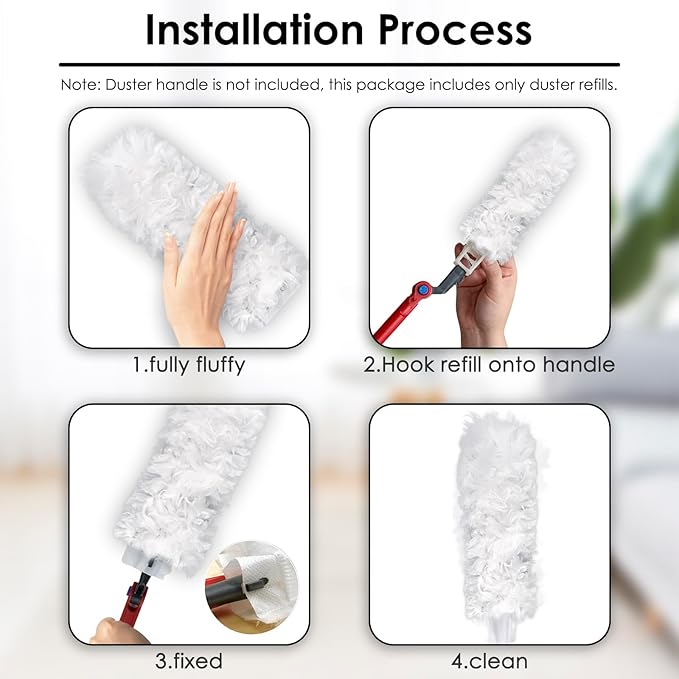 Installation Process

Note: Duster handle is not included, this package includes only duster refills.

1.fully fluffy

2.Hook refill onto handle

3.fixed

4.clean