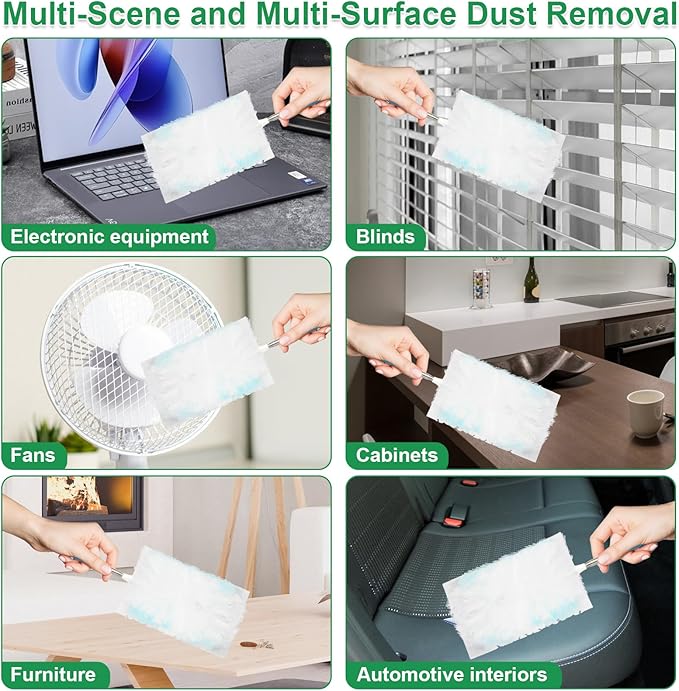 Multi-Scene and Multi-Surface Dust Removal

Electronic equipment

Blinds

Fans

Cabinets

Furniture

Automotive interiors