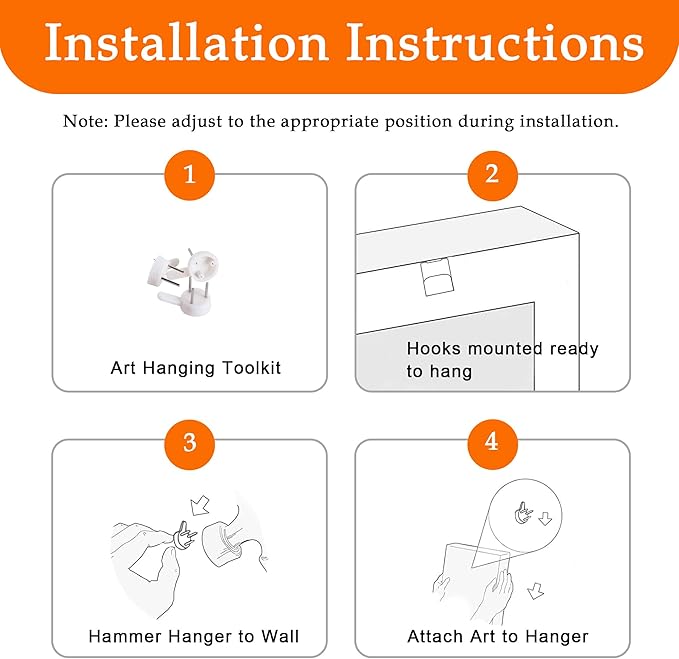 Installation Instructions

Note: Please adjust to the appropriate position during installation.

1

Art Hanging Toolkit

2

Hooks mounted ready to hang

3

Hammer Hanger to Wall

4

Attach Art to Hanger