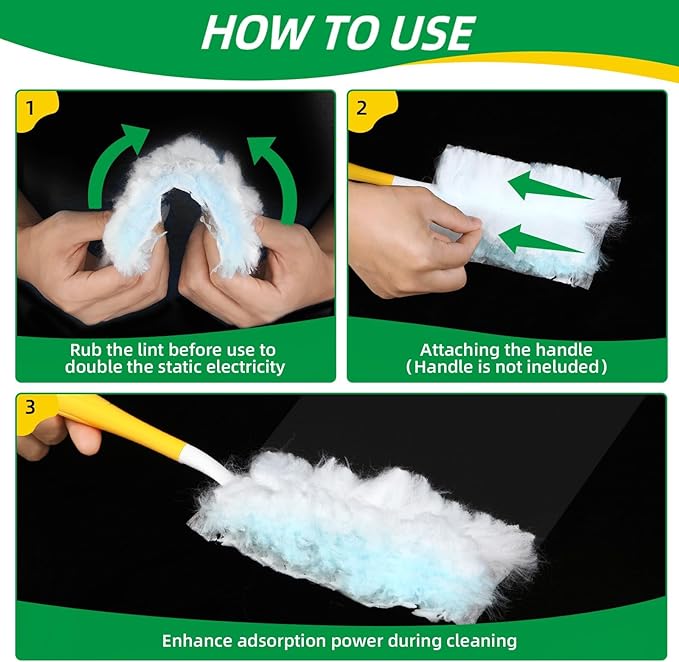 HOW TO USE

1

Rub the lint before use to double the static electricity

2

Attaching the handle (Handle is not ineluded)

3

Enhance adsorption power during cleaning