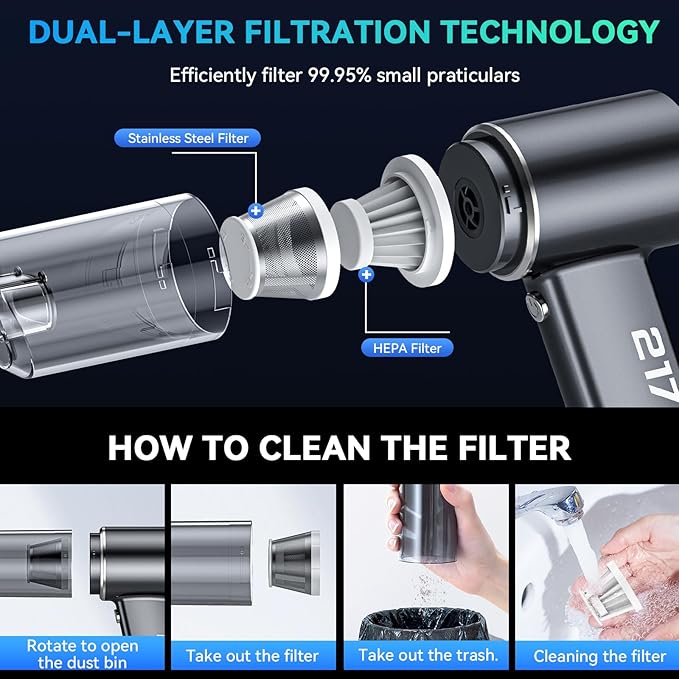 DUAL-LAYER FILTRATION TECHNOLOGY

Efficiently filter 99.95% small praticulars

Stainless Steel Filter

HEPA Filter

217

HOW TO CLEAN THE FILTER

Rotate to open the dust bin

Take out the filter

Take out the trash.

Cleaning the filter