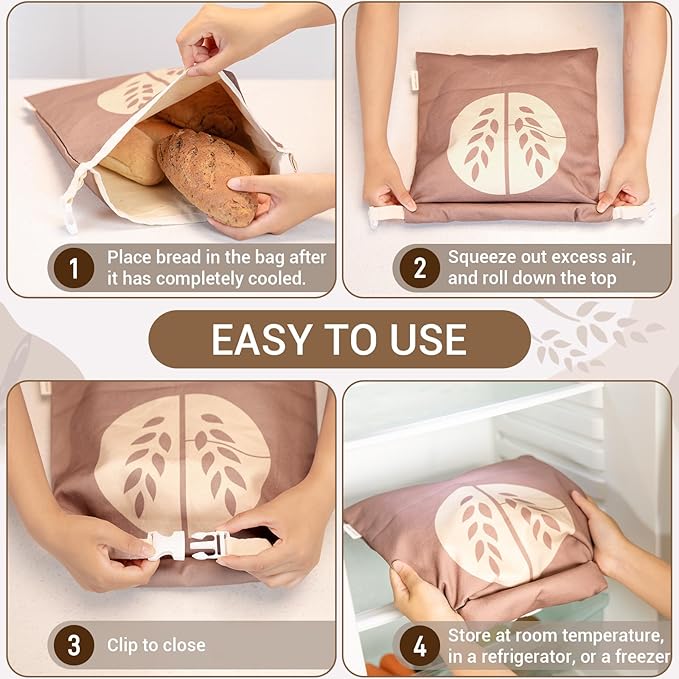 1 Place bread in the bag after it has completely cooled.

2 Squeeze out excess air, and roll down the top

EASY TO USE

3 Clip to close

4 Store at room temperature, in a refrigerator, or a freezer