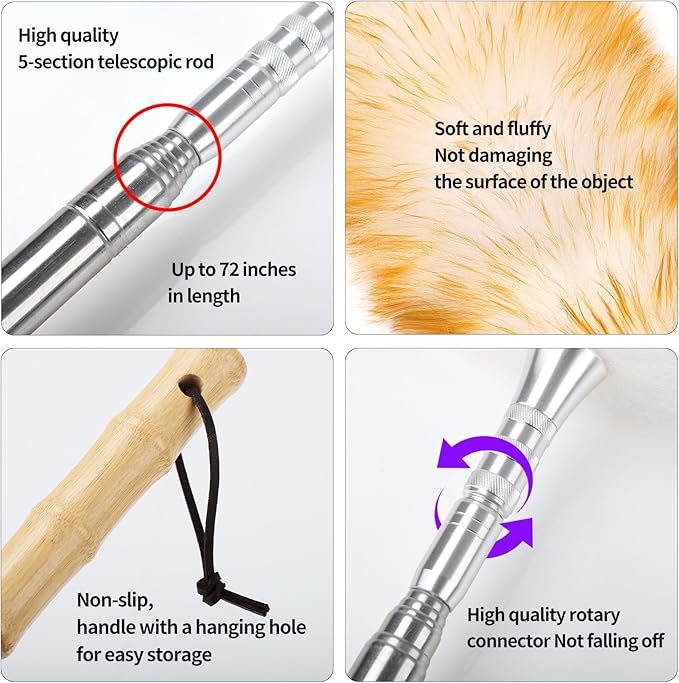 High quality
5-section telescopic rod

Up to 72 inches in length

Soft and fluffy
Not damaging
the surface of the object

Non-slip,
handle with a hanging hole
for easy storage

High quality rotary
connector Not falling off