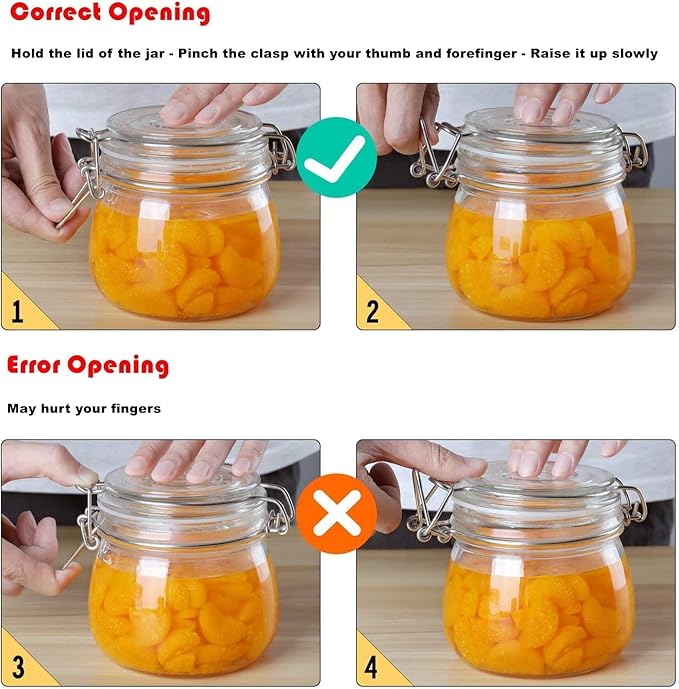 Correct Opening

Hold the lid of the jar - Pinch the clasp with your thumb and forefinger - Raise it up slowly

1

2

Error Opening

May hurt your fingers

3

4