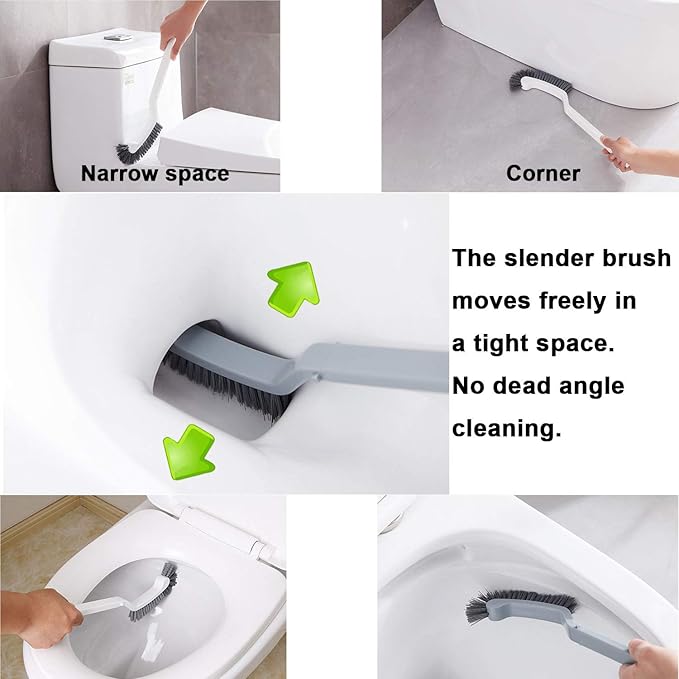 Narrow space

Corner

The slender brush moves freely in a tight space. No dead angle cleaning.