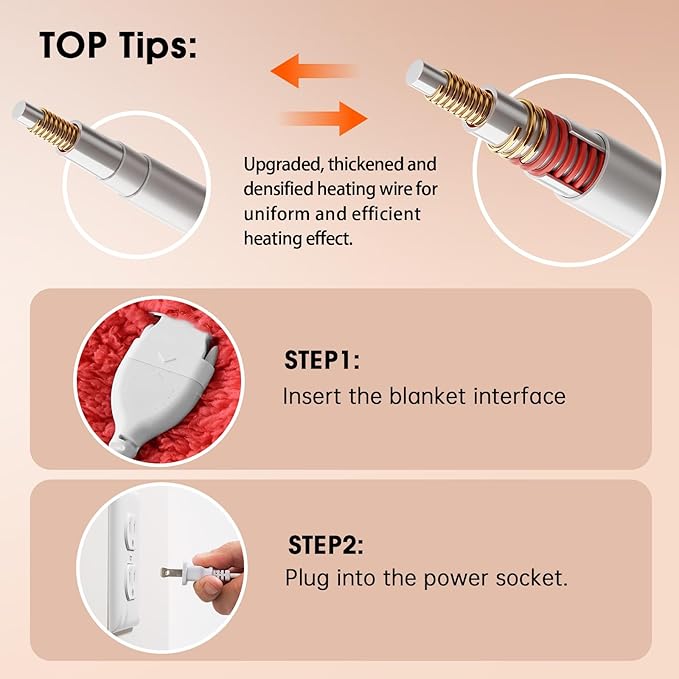 TOP Tips:

Upgraded, thickened and densified heating wire for uniform and efficient heating effect.

STEP1:
Insert the blanket interface

STEP2:
Plug into the power socket.