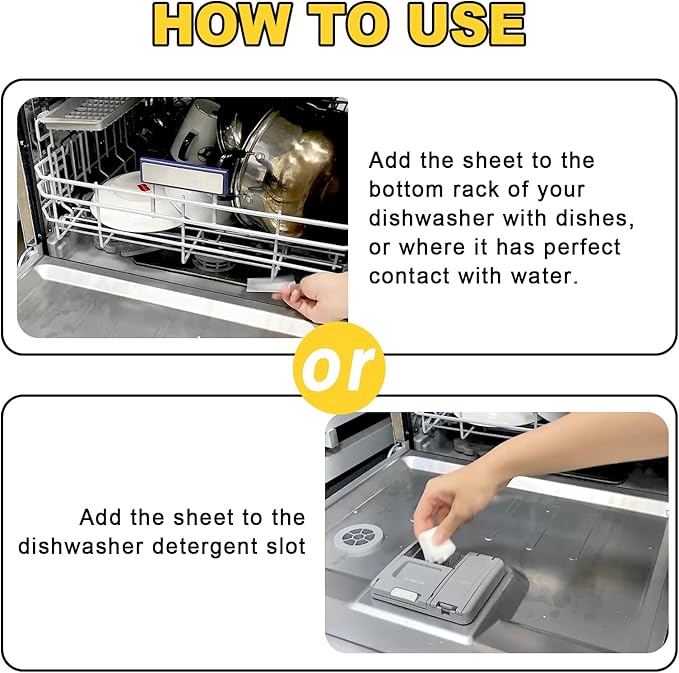 HOW TO USE

Add the sheet to the bottom rack of your dishwasher with dishes, or where it has perfect contact with water.

or

Add the sheet to the dishwasher detergent slot