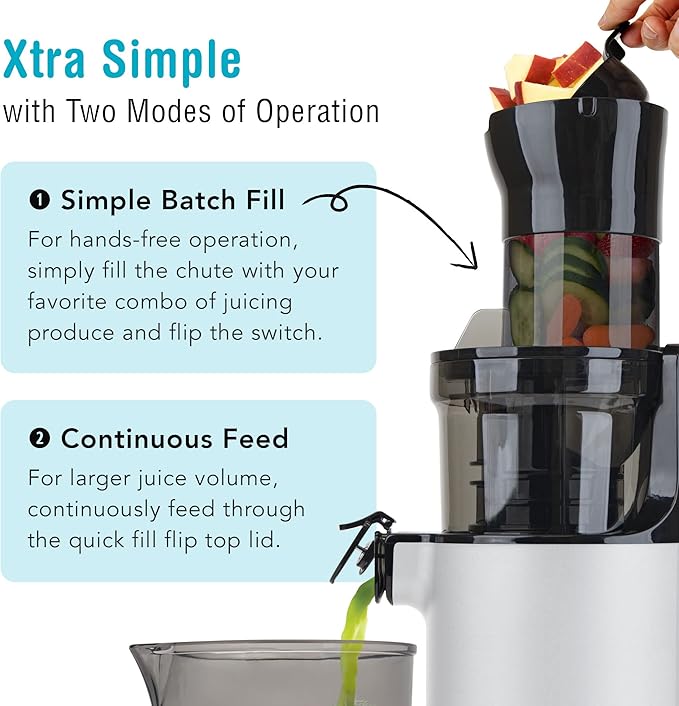 Xtra Simple
with Two Modes of Operation

❶ Simple Batch Fill
For hands-free operation, simply fill the chute with your favorite combo of juicing produce and flip the switch.

❷ Continuous Feed
For larger juice volume, continuously feed through the quick fill flip top lid.