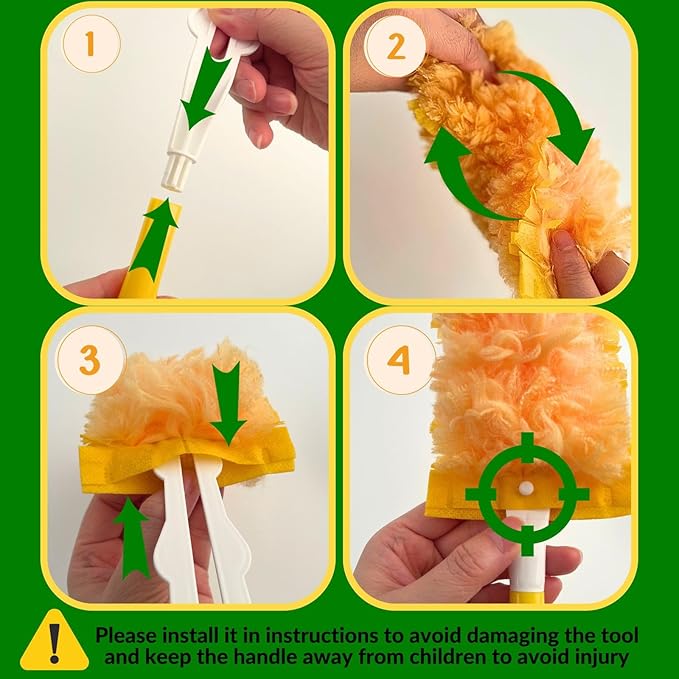 1

2

3

4

!

Please install it in instructions to avoid damaging the tool and keep the handle away from children to avoid injury